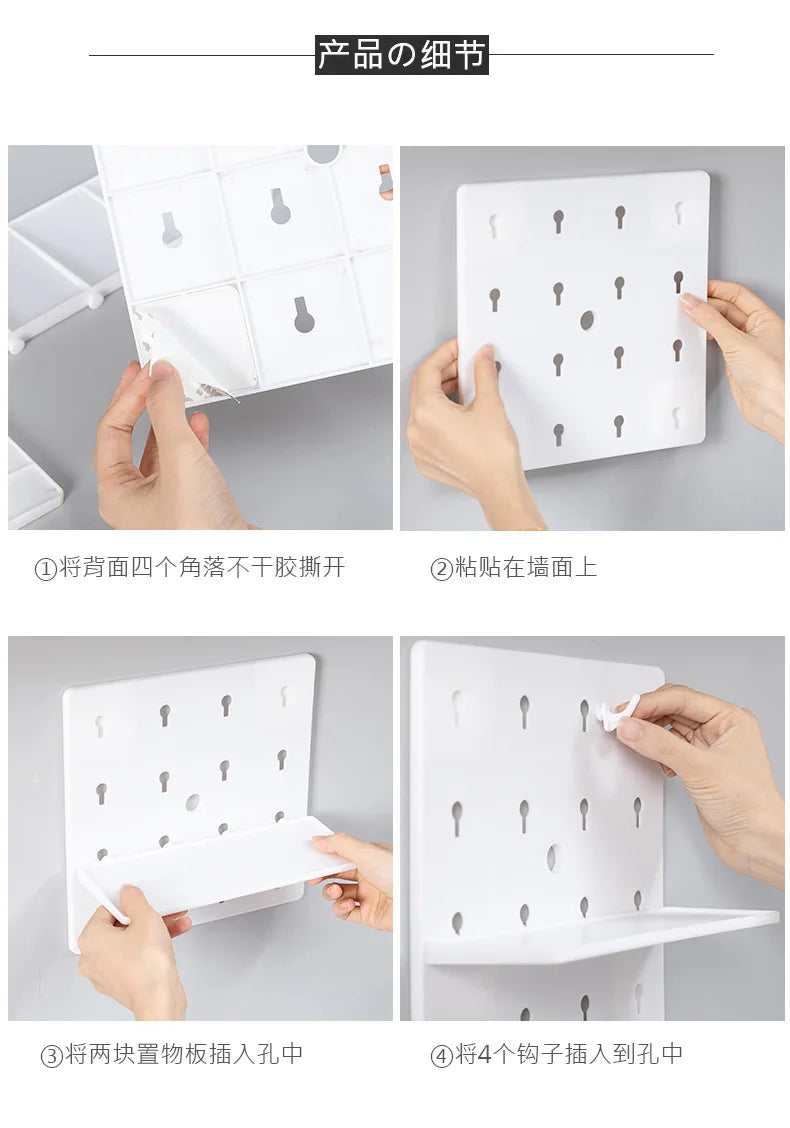 产品の细节

①将背面四个角落不干胶撕开

②粘贴在墙面上

③将两块置物板插入孔中

④将4个钩子插入到孔中